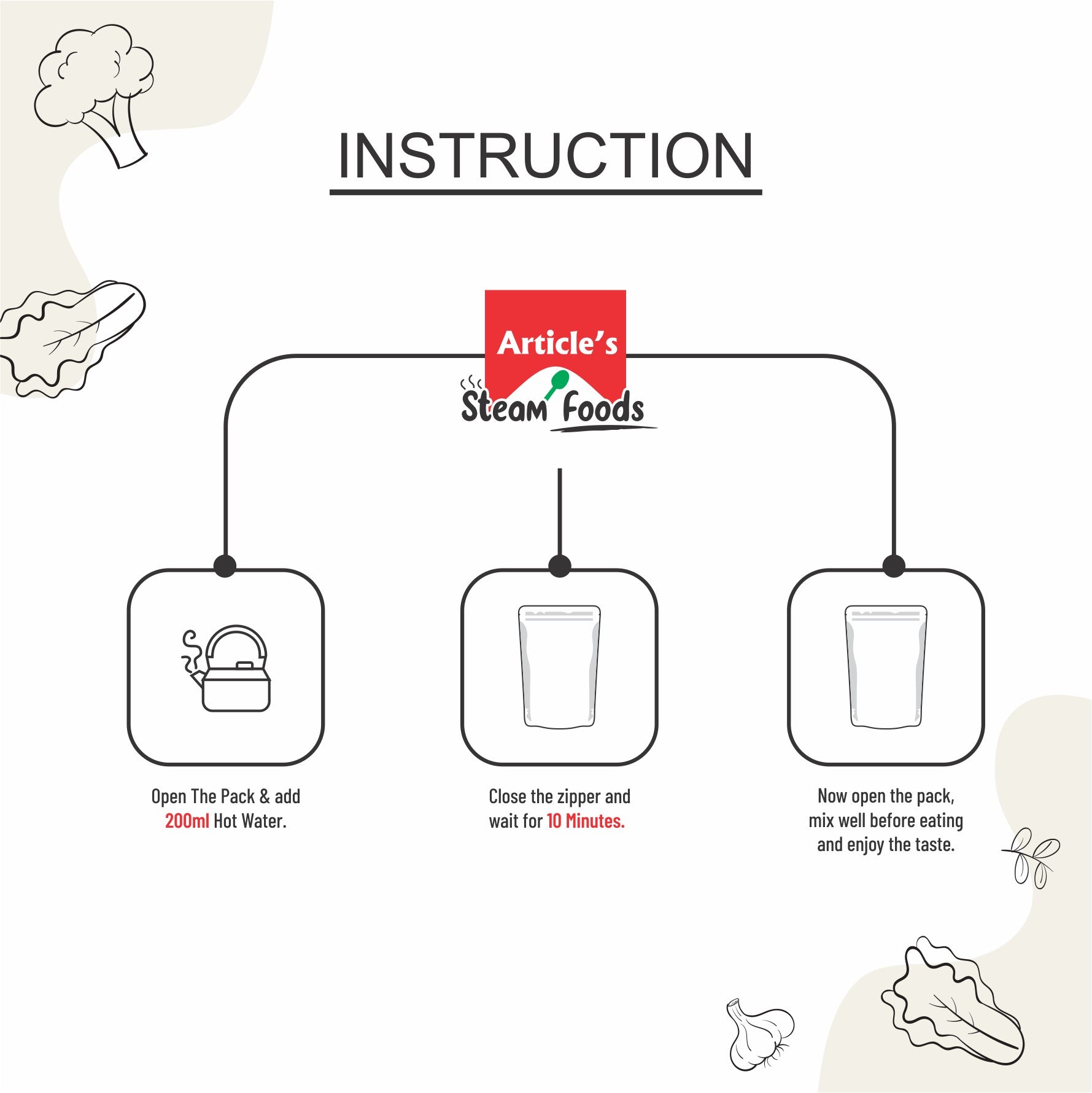 INSTRUCTION

Article's
Steam Foods

Open The Pack & add 200ml Hot Water.

Close the zipper and wait for 10 Minutes.

Now open the pack, mix well before eating and enjoy the taste.